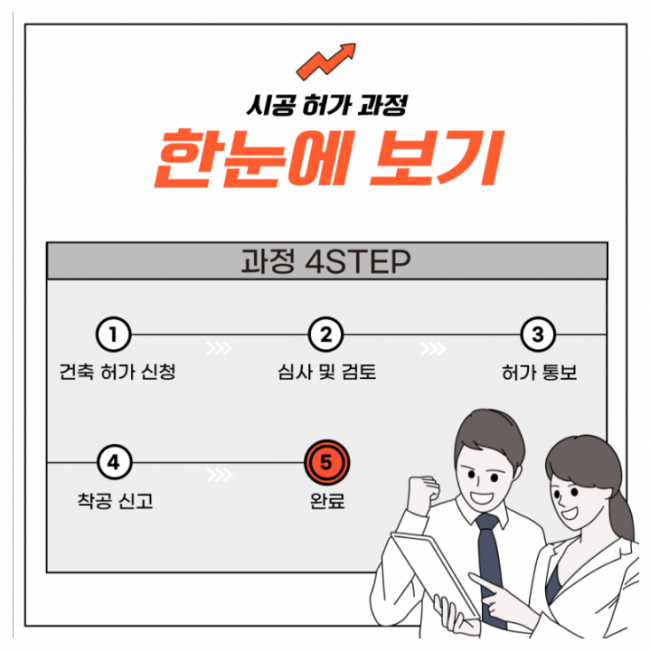 시공 허가 과정

한눈에 보기

과정 4STEP

1 건축 허가 신청

2 심사 및 검토

3 허가 통보

4 착공 신고

5 완료