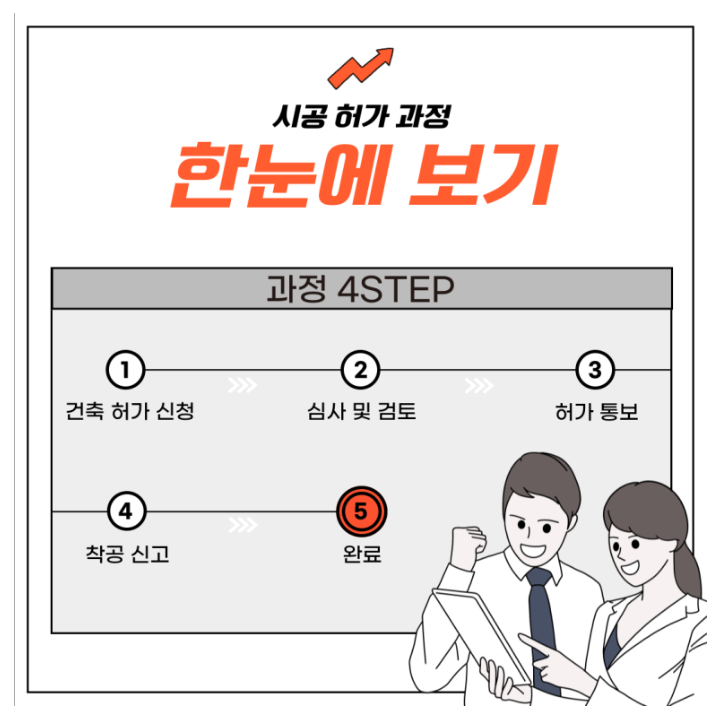 시공 허가 과정

한눈에 보기

과정 4STEP

1
건축 허가 신청

2
심사 및 검토

3
허가 통보

4
착공 신고

5
완료